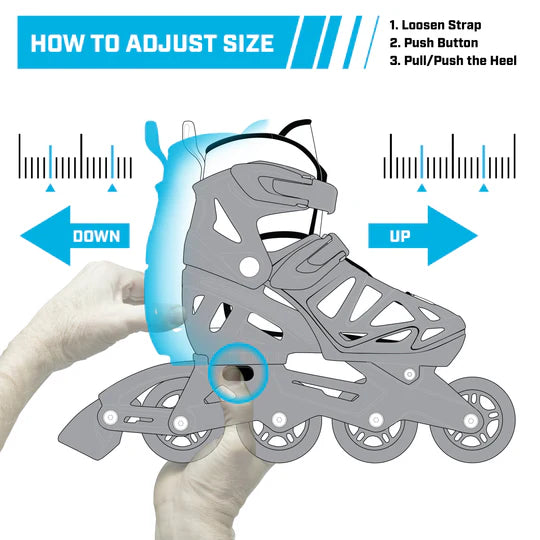 HOW TO ADJUST SIZE

1. Loosen Strap
2. Push Button
3. Pull/Push the Heel

DOWN

UP