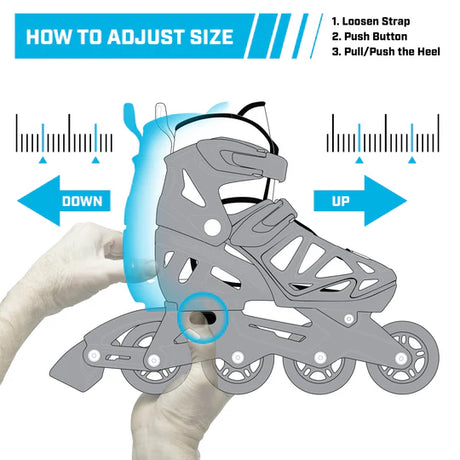 HOW TO ADJUST SIZE

1. Loosen Strap
2. Push Button
3. Pull/Push the Heel

DOWN

UP